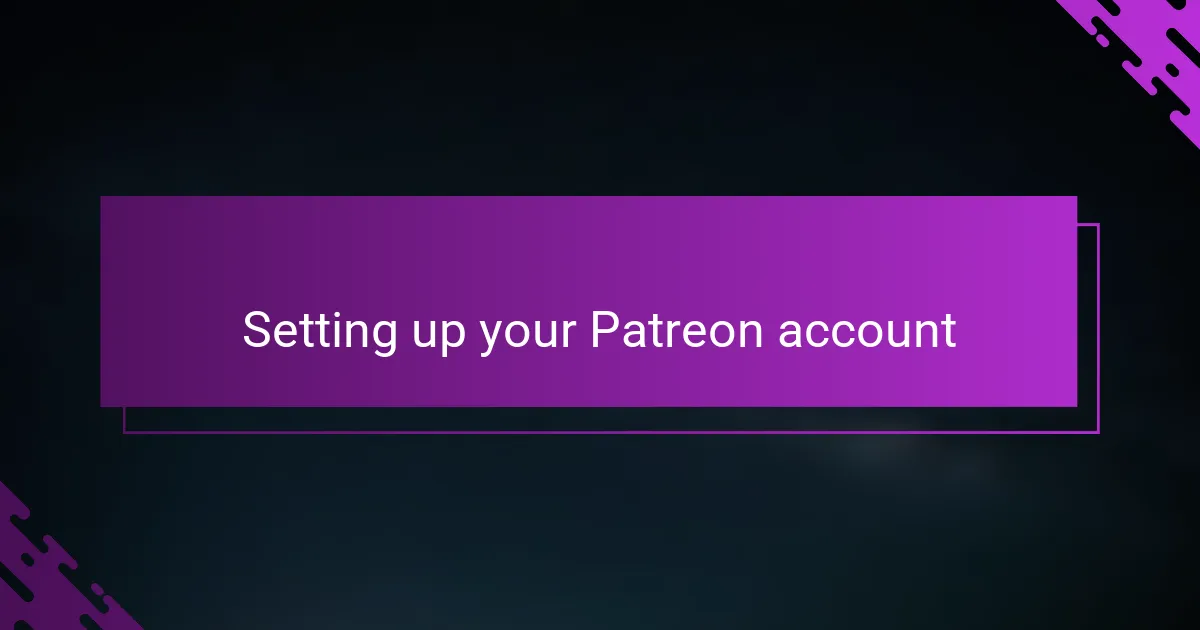 Setting up your Patreon account